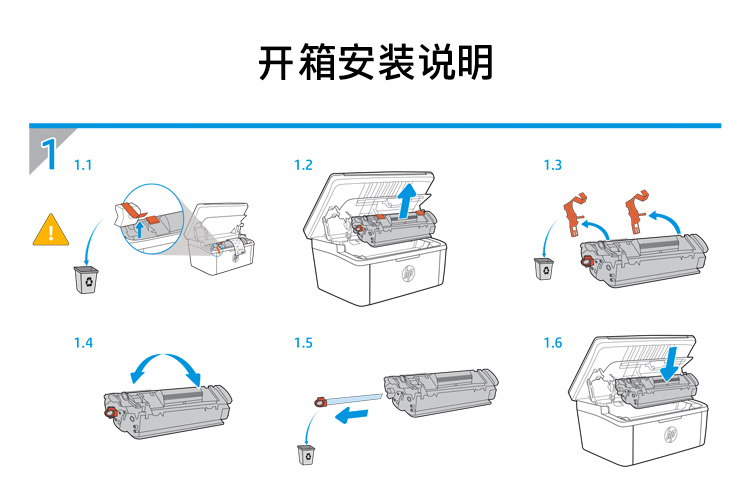 开箱安装说明

1

1.1

1.2

1.3

1.4

1.5

1.6