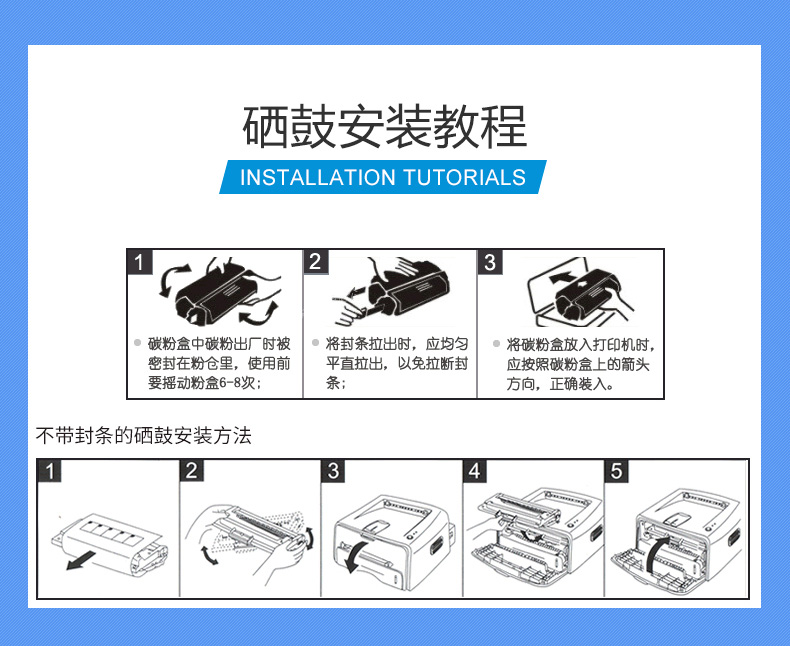 硒鼓安装教程

INSTALLATION TUTORIALS

1

碳粉盒中碳粉出厂时被密封在粉仓里，使用前要摇动粉盒6-8次；

2

将封条拉出时，应均匀平直拉出，以免拉断封条；

3

将碳粉盒放入打印机时，应按照碳粉盒上的箭头方向，正确装入。

不带封条的硒鼓安装方法

1

2

3

4

5