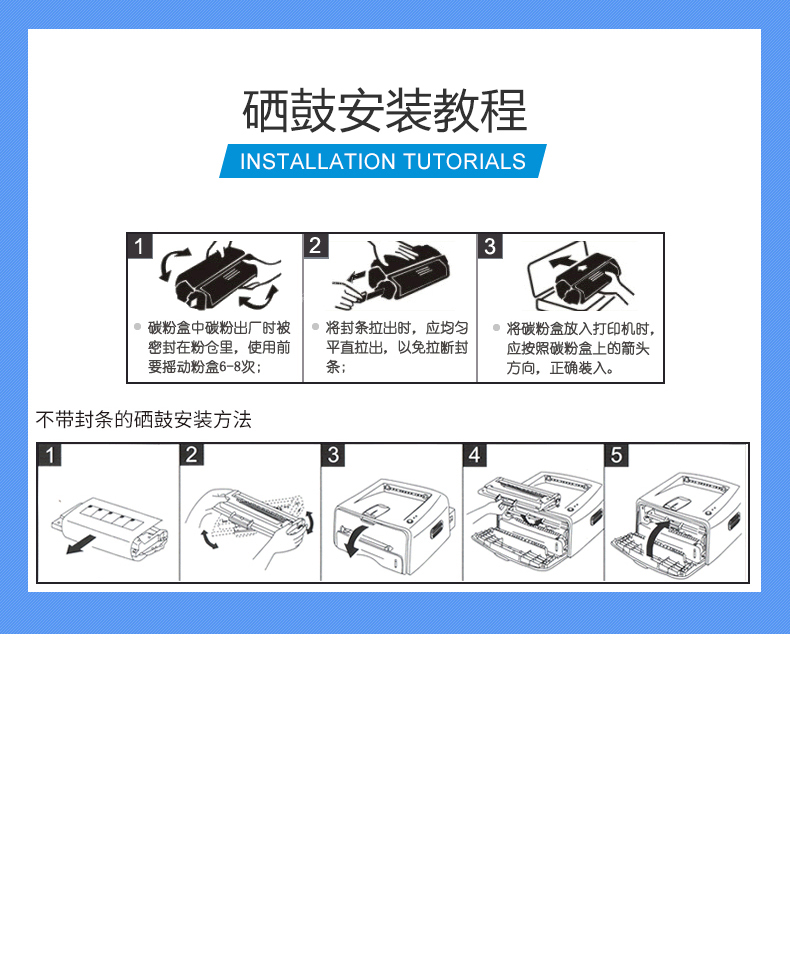 硒鼓安装教程

INSTALLATION TUTORIALS

1

碳粉盒中碳粉出厂时被密封在粉仓里，使用前要摇动粉盒6-8次；

2

将封条拉出时，应均匀平直拉出，以免拉断封条；

3

将碳粉盒放入打印机时，应按照碳粉盒上的箭头方向，正确装入。

不带封条的硒鼓安装方法

1

2

3

4

5